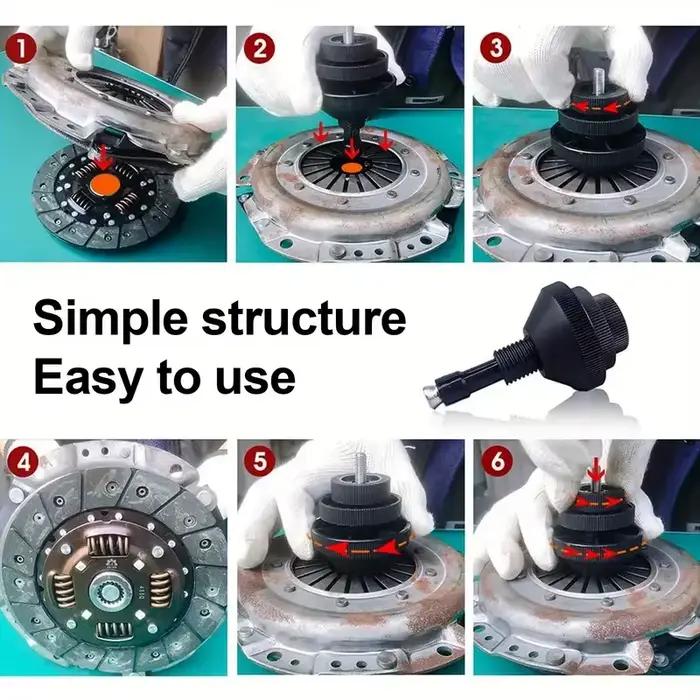 1
2
3
Simple structure
Easy to use
4
5
6