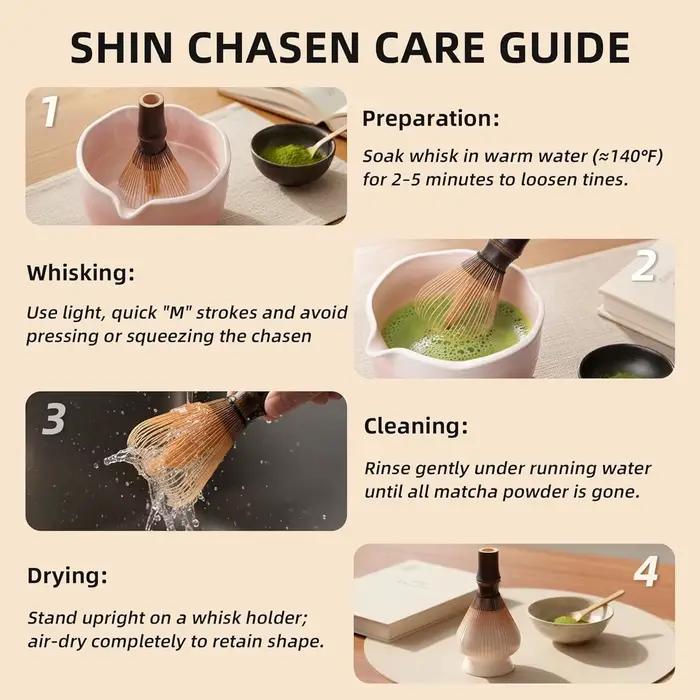 SHIN CHASEN CARE GUIDE

1

Preparation:

Soak whisk in warm water (≈140°F) for 2-5 minutes to loosen tines.

Whisking:

Use light, quick "M" strokes and avoid pressing or squeezing the chasen

2

3

Cleaning:

Rinse gently under running water until all matcha powder is gone.

Drying:

Stand upright on a whisk holder; air-dry completely to retain shape.

4