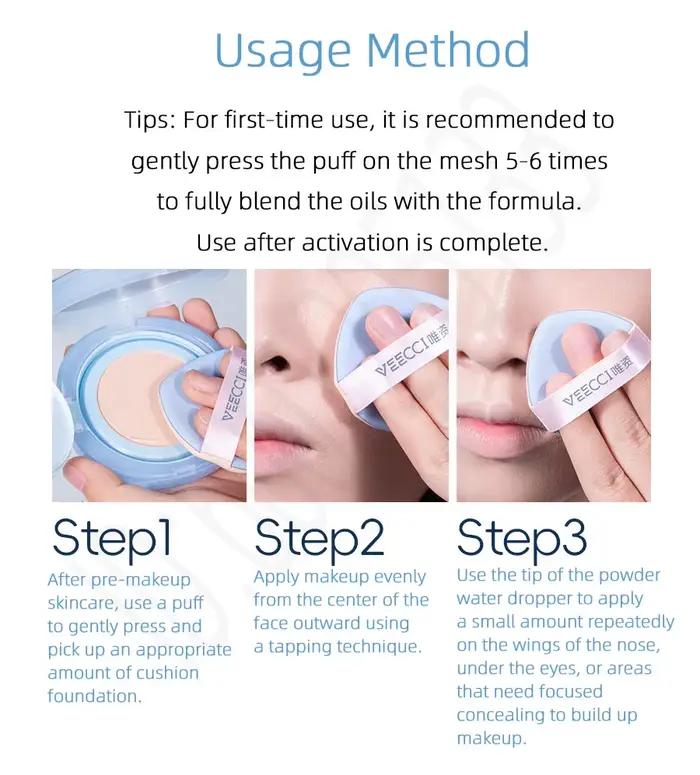 Usage Method

Tips: For first-time use, it is recommended to gently press the puff on the mesh 5-6 times to fully blend the oils with the formula. Use after activation is complete.

VEECCI唯资

VEECCI唯资

VEECCI唯资

Step1
After pre-makeup skincare, use a puff to gently press and pick up an appropriate amount of cushion foundation.

Step2
Apply makeup evenly from the center of the face outward using a tapping technique.

Step3
Use the tip of the powder water dropper to apply a small amount repeatedly on the wings of the nose, under the eyes, or areas that need focused concealing to build up makeup.