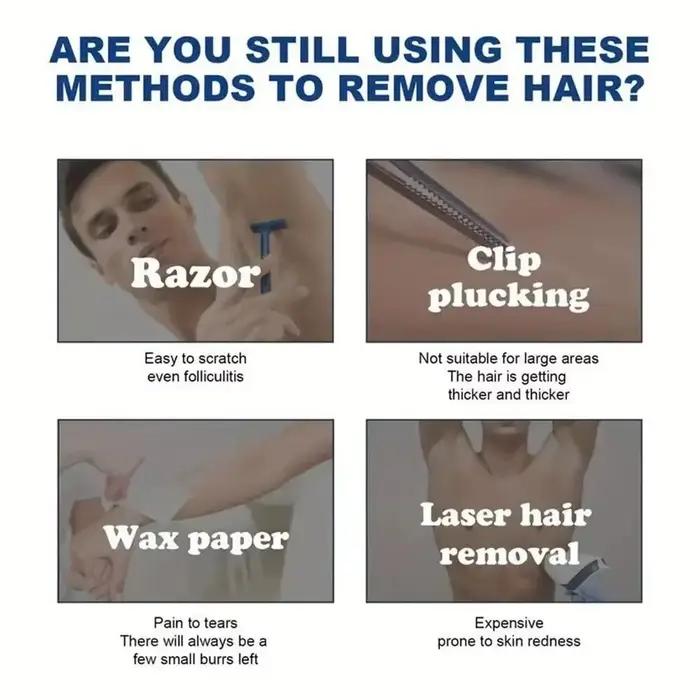 ARE YOU STILL USING THESE METHODS TO REMOVE HAIR?

Razor

Easy to scratch
even folliculitis

Clip plucking

Not suitable for large areas
The hair is getting thicker and thicker

Wax paper

Pain to tears
There will always be a few small burrs left

Laser hair removal

Expensive
prone to skin redness