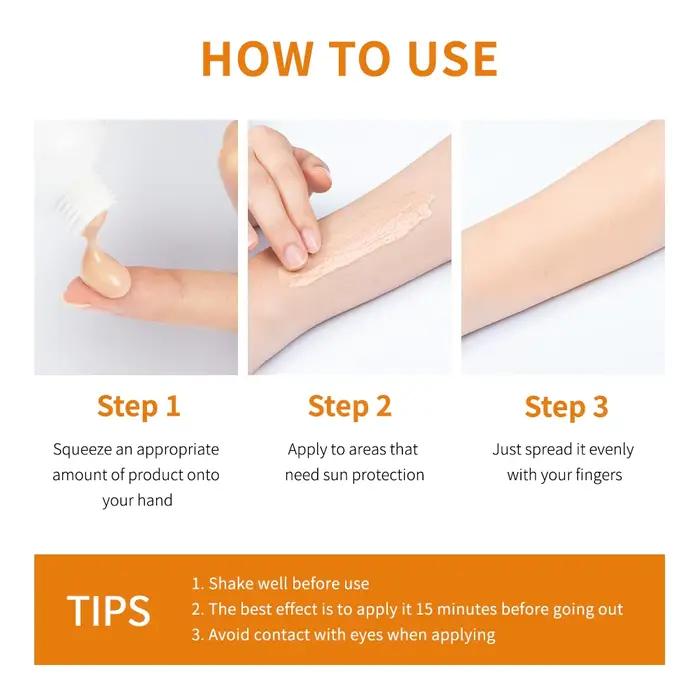 HOW TO USE

Step 1
Squeeze an appropriate amount of product onto your hand

Step 2
Apply to areas that need sun protection

Step 3
Just spread it evenly with your fingers

TIPS
1. Shake well before use
2. The best effect is to apply it 15 minutes before going out
3. Avoid contact with eyes when applying