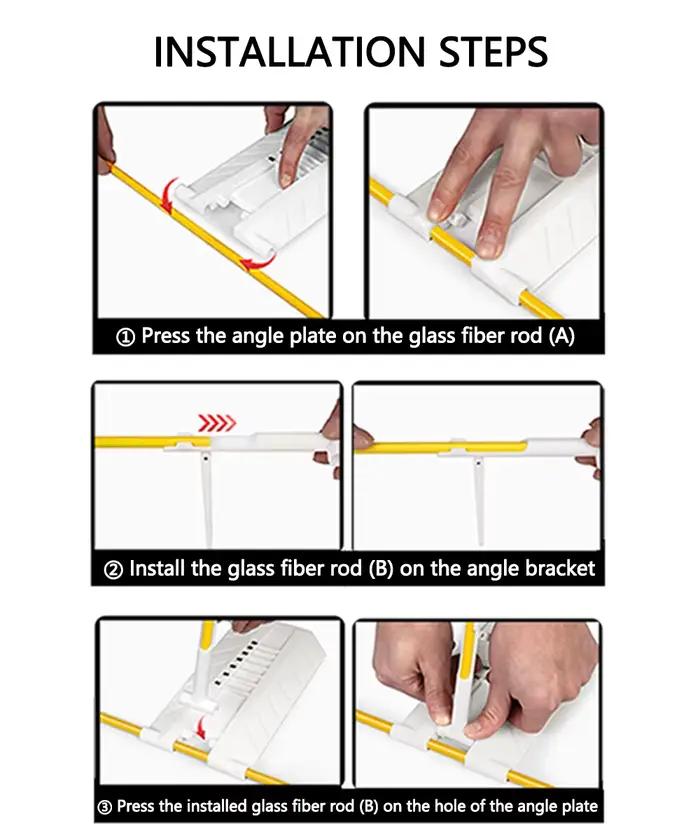 INSTALLATION STEPS

① Press the angle plate on the glass fiber rod (A)

② Install the glass fiber rod (B) on the angle bracket

③ Press the installed glass fiber rod (B) on the hole of the angle plate